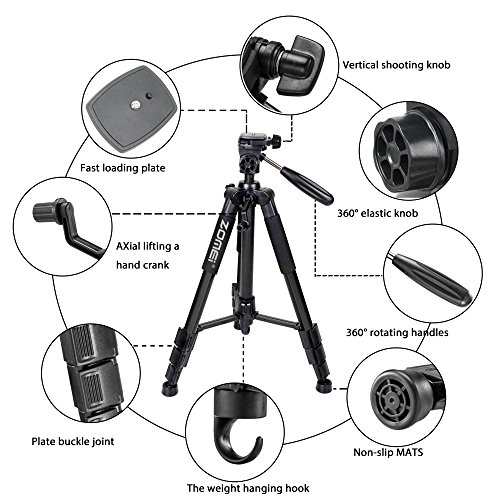 Vertical shooting knob

Fast loading plate

360° elastic knob

AXial lifting a hand crank

ZOMEi

360° rotating handles

Plate buckle joint

Non-slip MATS

The weight hanging hook