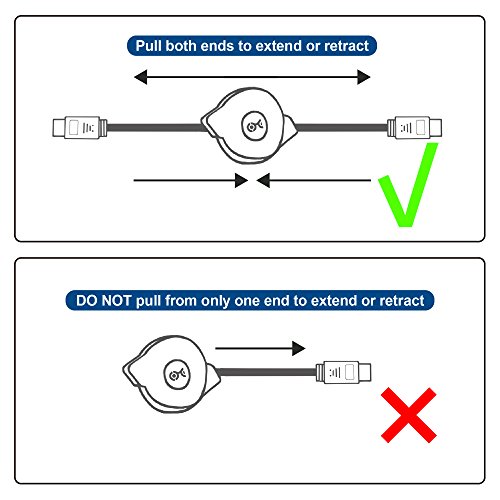 Pull both ends to extend or retract

DO NOT pull from only one end to extend or retract