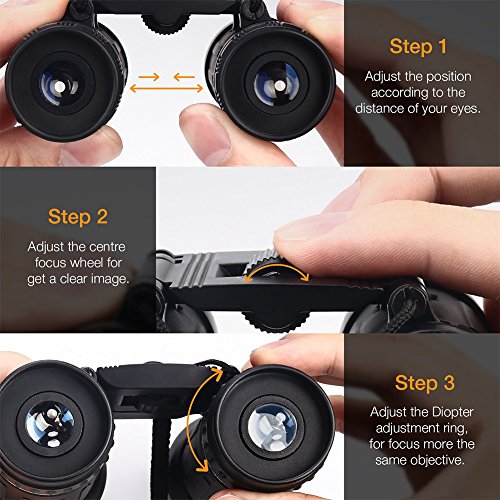 Step 1

Adjust the position according to the distance of your eyes.

Step 2

Adjust the centre focus wheel for get a clear image.

Step 3

Adjust the Diopter adjustment ring, for focus more the same objective.