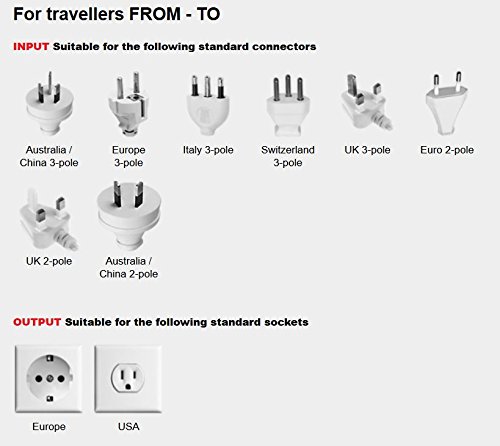 For travellers FROM - TO

INPUT Suitable for the following standard connectors

Australia / China 3-pole

Europe 3-pole

Italy 3-pole

Switzerland 3-pole

UK 3-pole

Euro 2-pole

UK 2-pole

Australia / China 2-pole

OUTPUT Suitable for the following standard sockets

Europe

USA